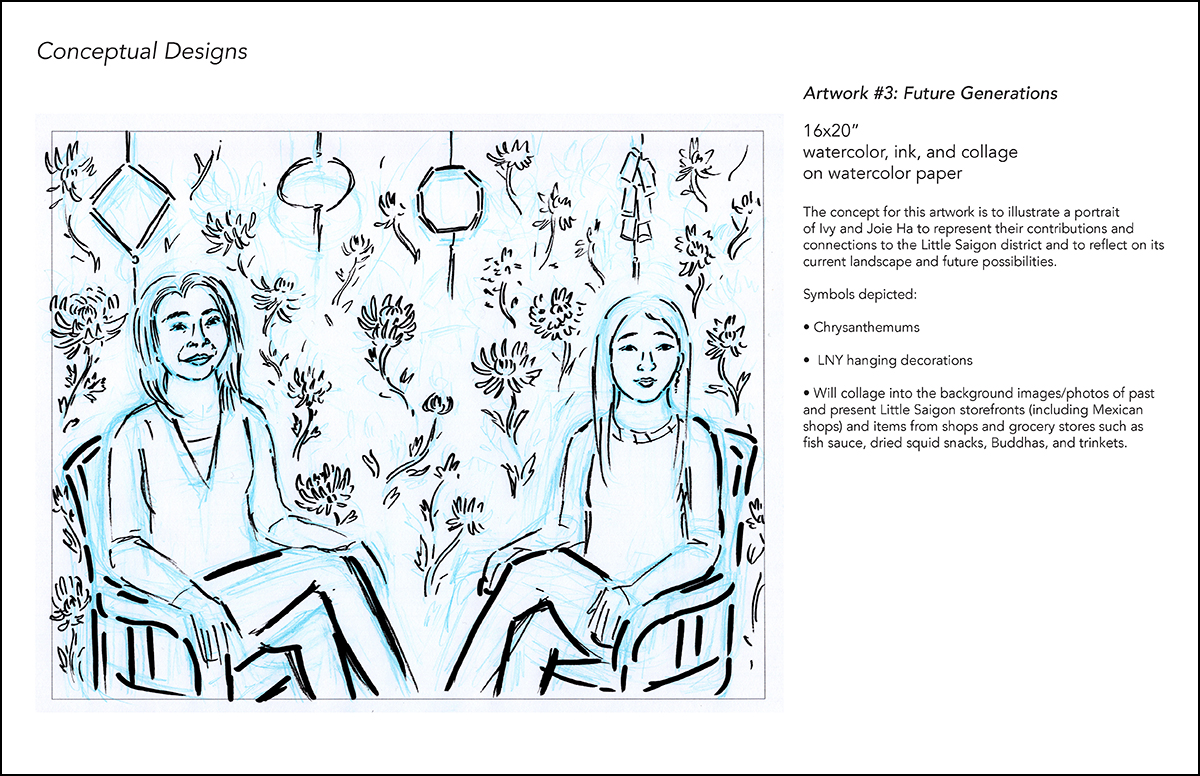 Conceptual Designs

Artwork #3: Future Generations

16x20"
watercolor, ink, and collage on watercolor paper

The concept for this artwork is to illustrate a portrait of Ivy and Joie Ha to represent their contributions and connections to the Little Saigon district and to reflect on its current landscape and future possibilities.

Symbols depicted:

• Chrysanthemums

• LNY hanging decorations

• Will collage into the background images/photos of past and present Little Saigon storefronts (including Mexican shops) and items from shops and grocery stores such as fish sauce, dried squid snacks, Buddhas, and trinkets.